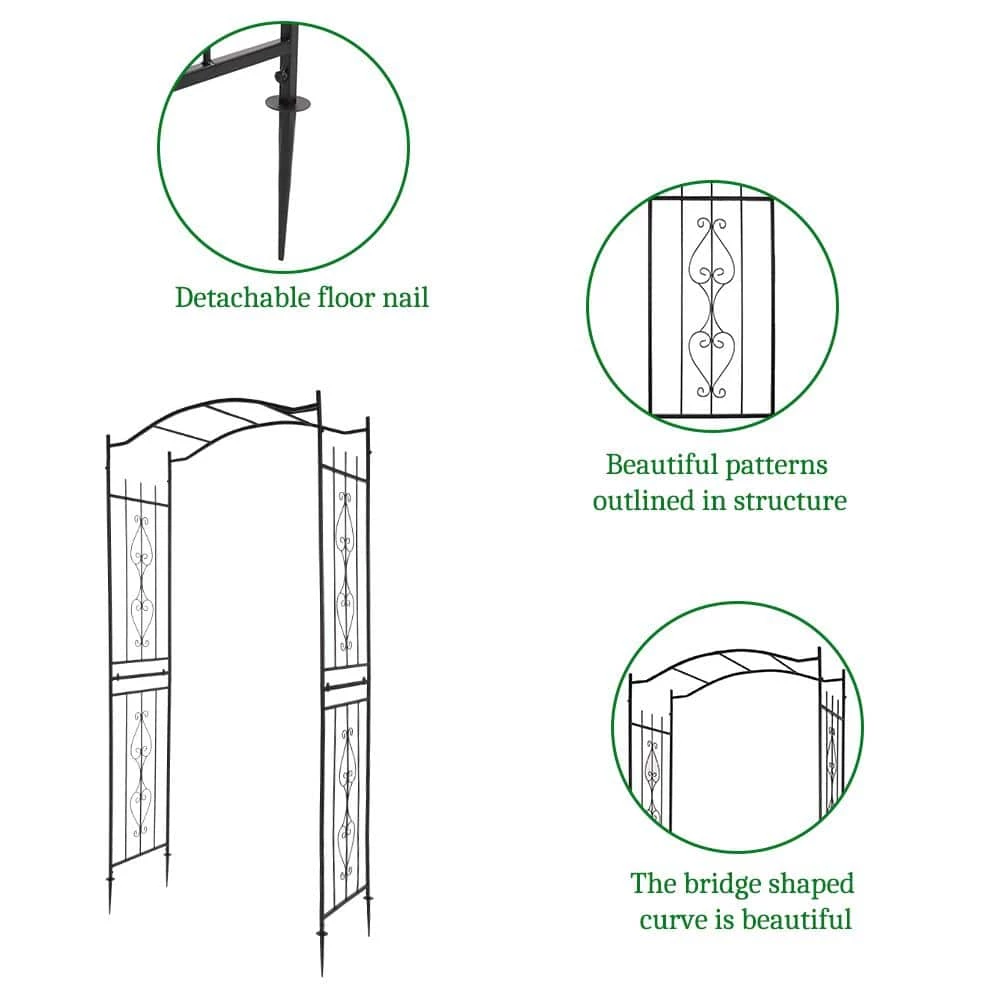 Detachable floor nail

Beautiful patterns outlined in structure

The bridge shaped curve is beautiful