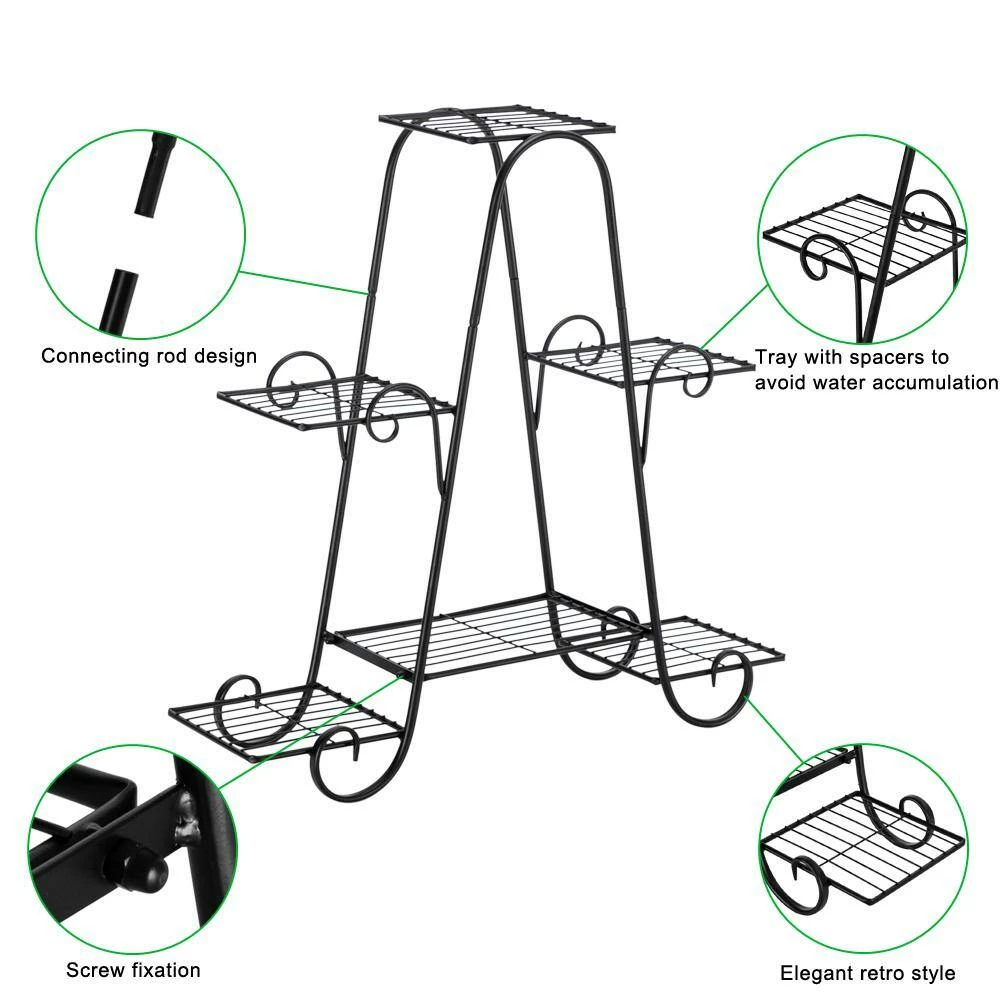 Connecting rod design

Tray with spacers to avoid water accumulation

Screw fixation

Elegant retro style