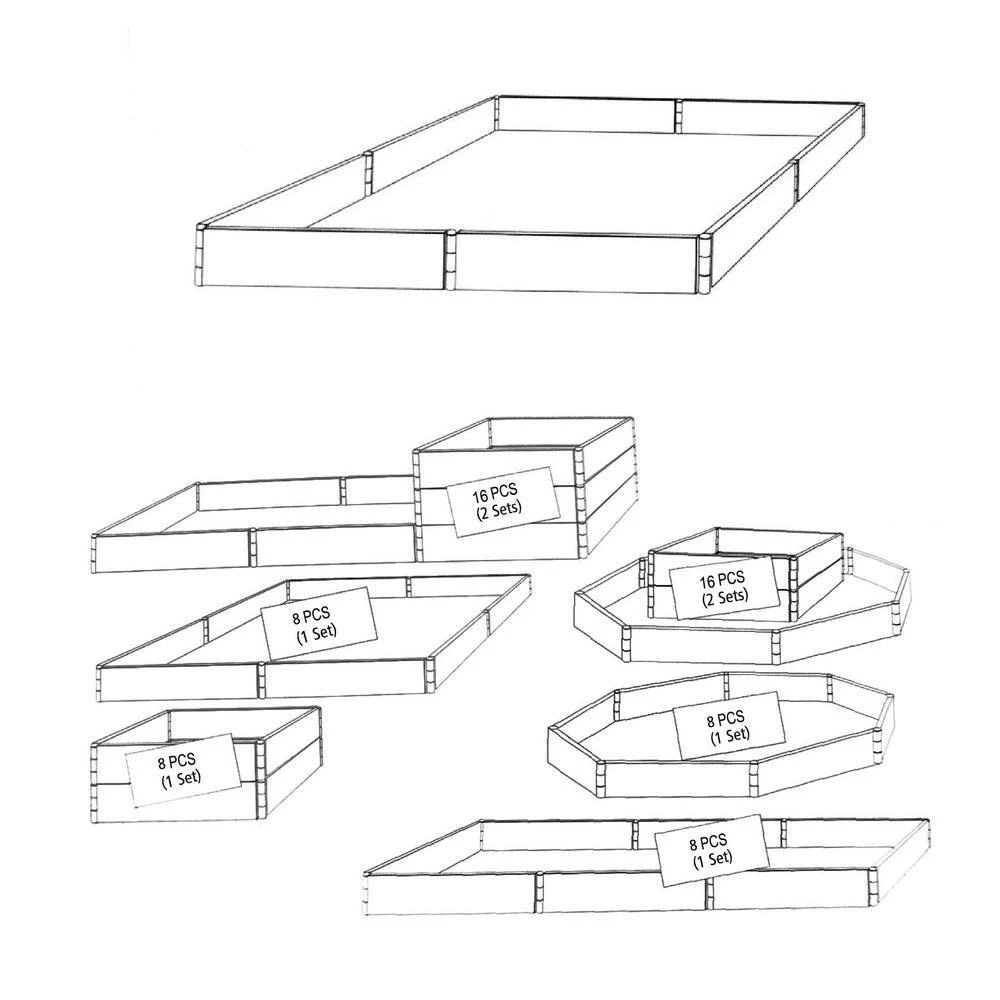 16 PCS
(2 Sets)

8 PCS
(1 Set)

16 PCS
(2 Sets)

8 PCS
(1 Set)

8 PCS
(1 Set)

8 PCS
(1 Set)