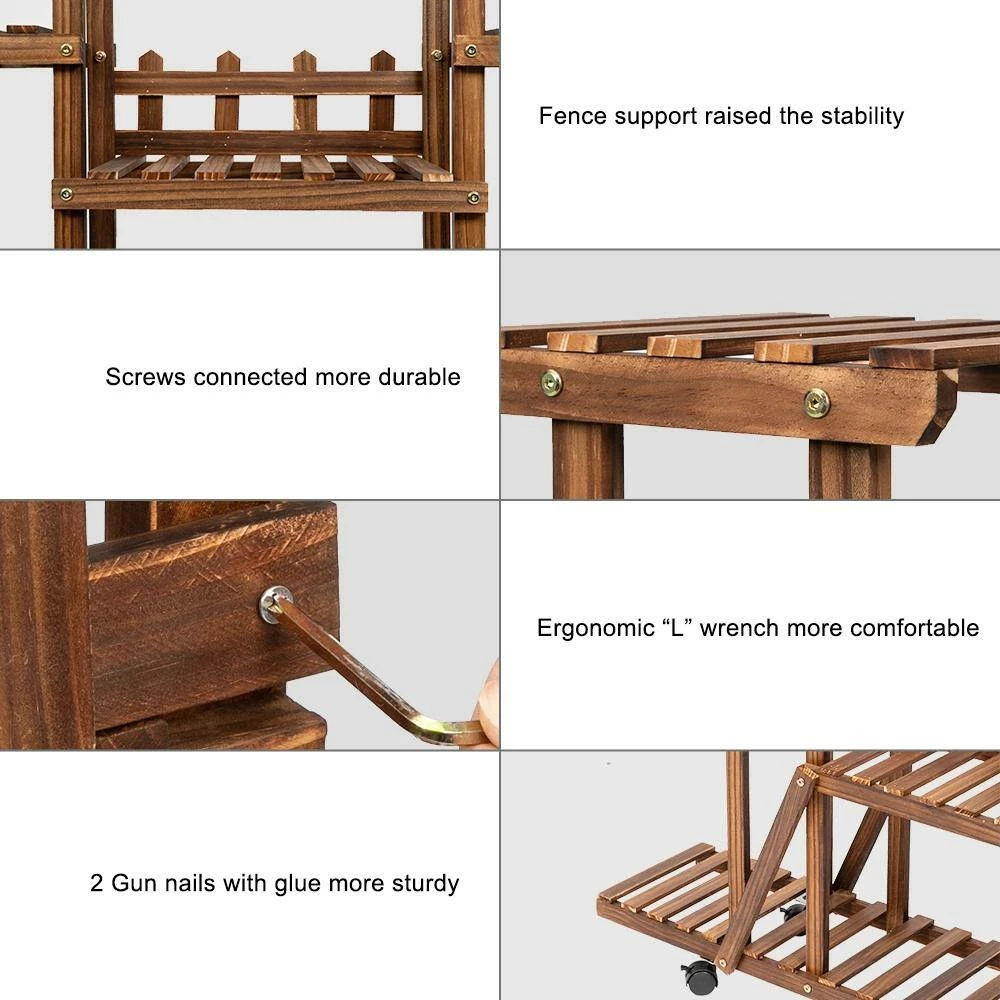 Fence support raised the stability

Screws connected more durable

Ergonomic “L” wrench more comfortable

2 Gun nails with glue more sturdy