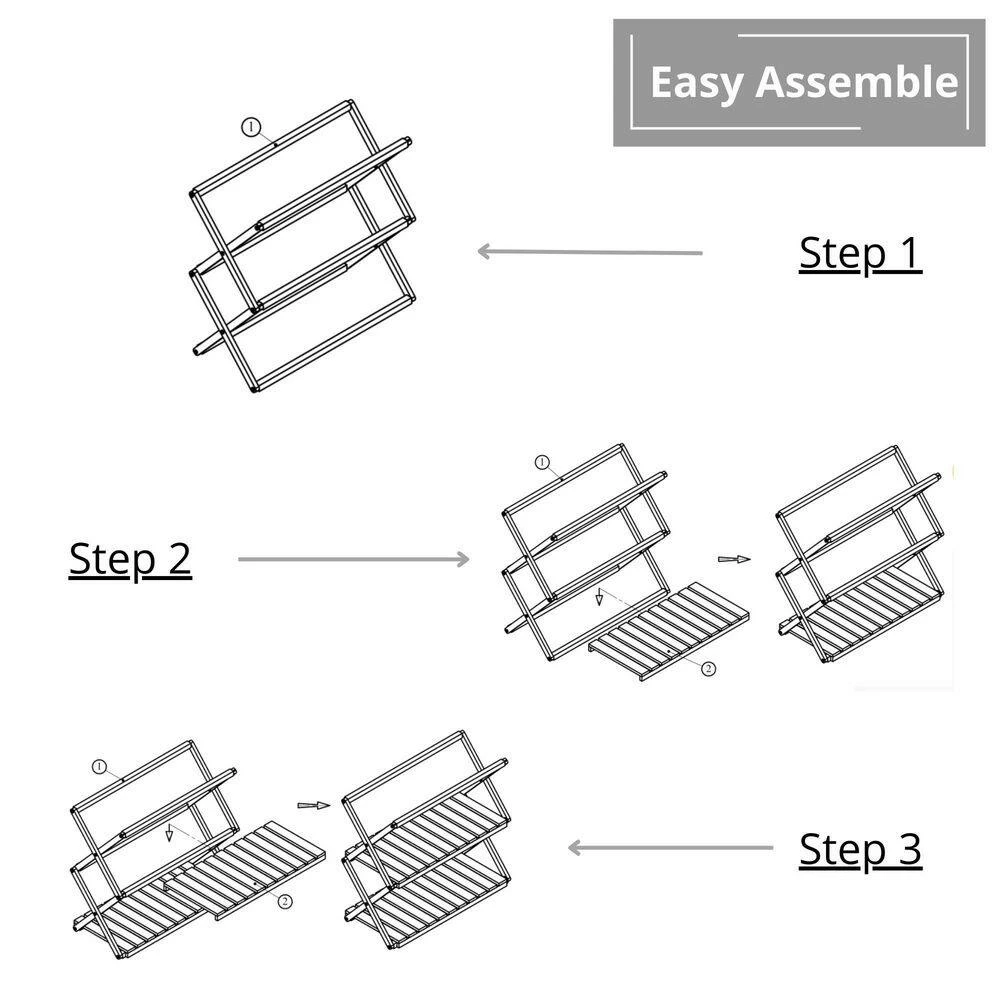 Easy Assemble

①

Step 1

Step 2

①

②

①

②

Step 3