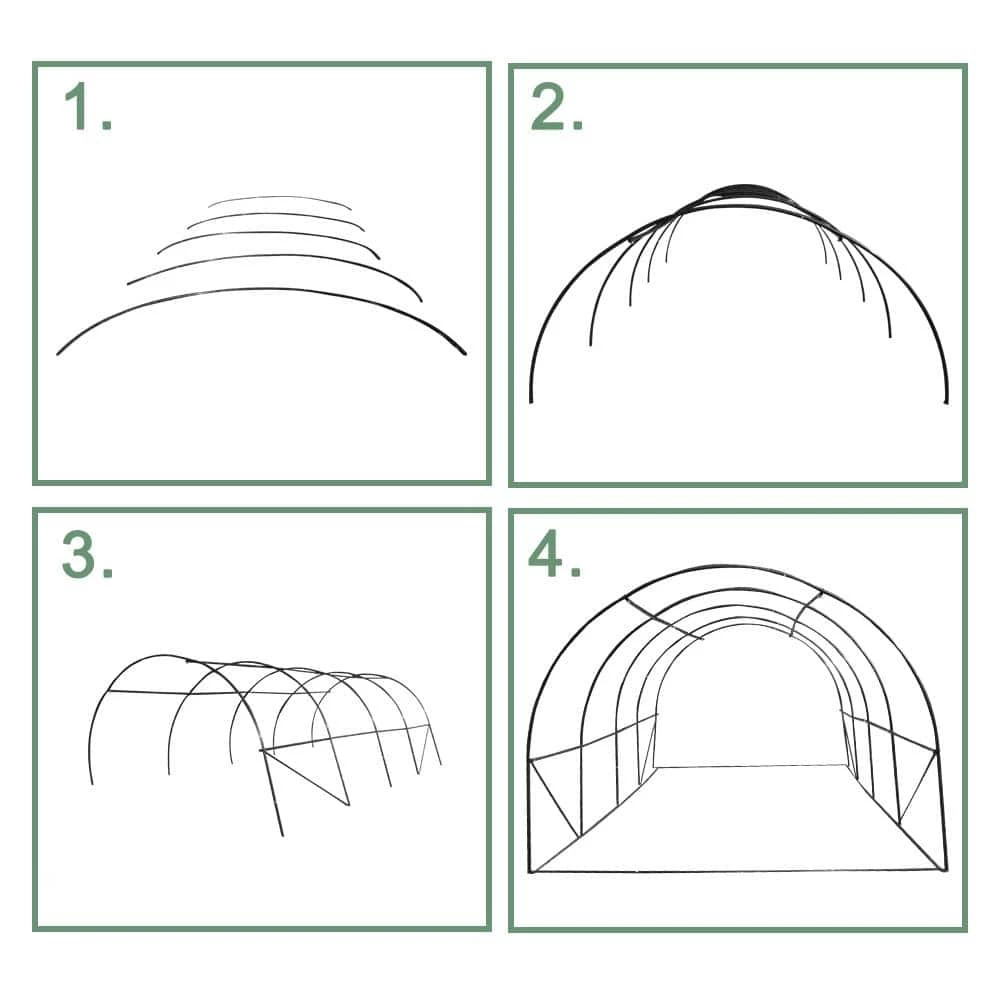 1.

2.

3.

4.