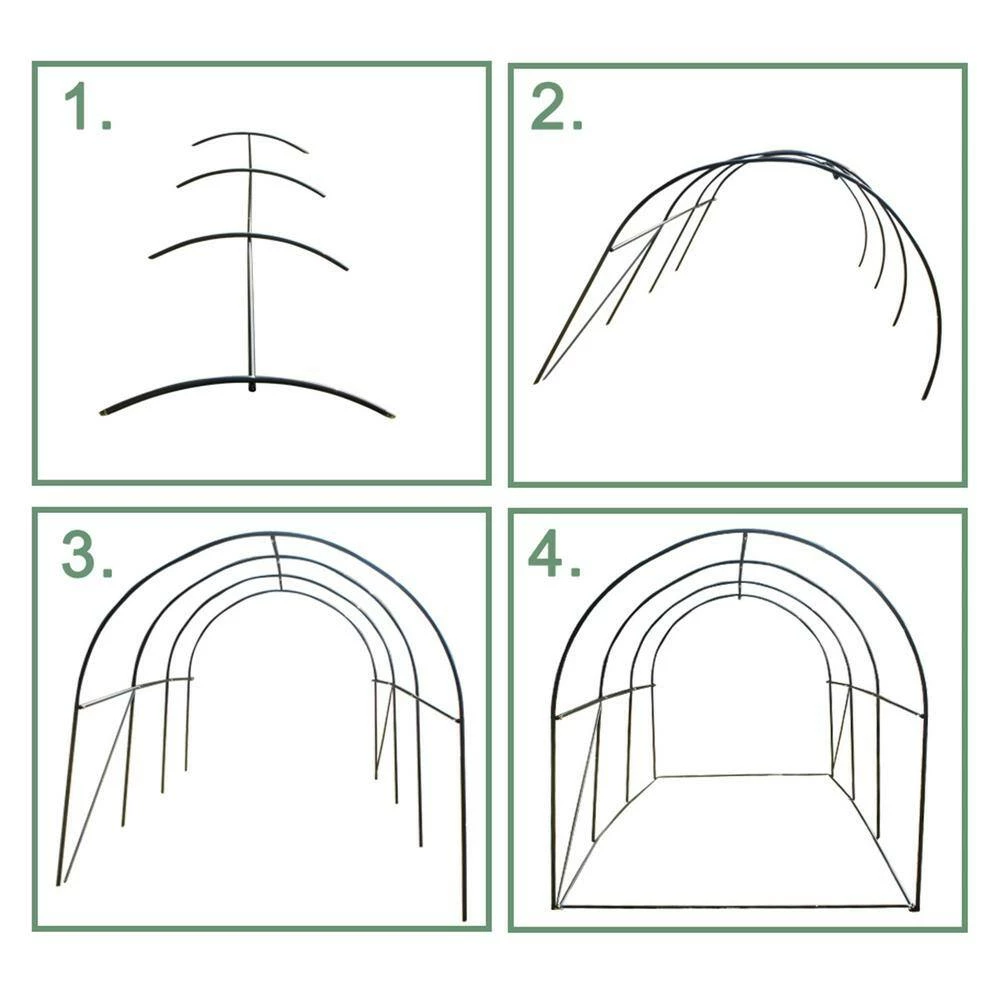 1.

2.

3.

4.