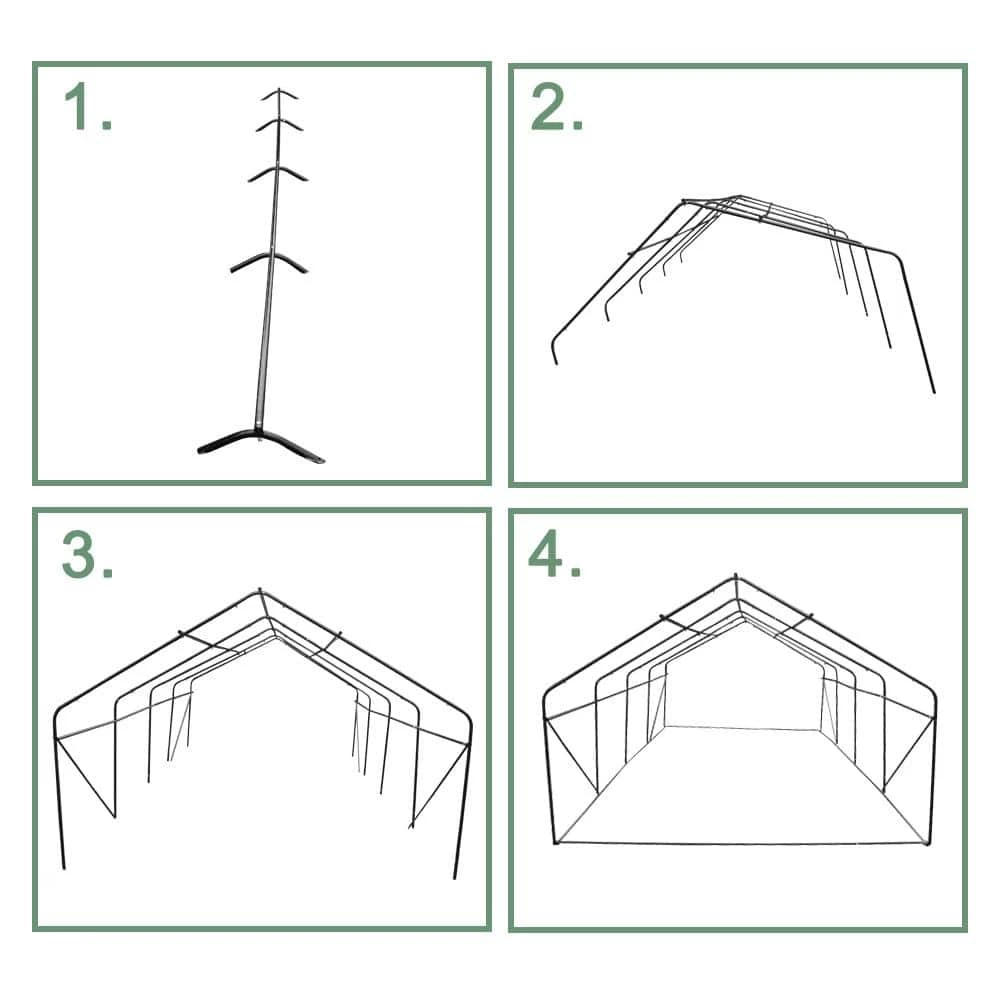 1.

2.

3.

4.